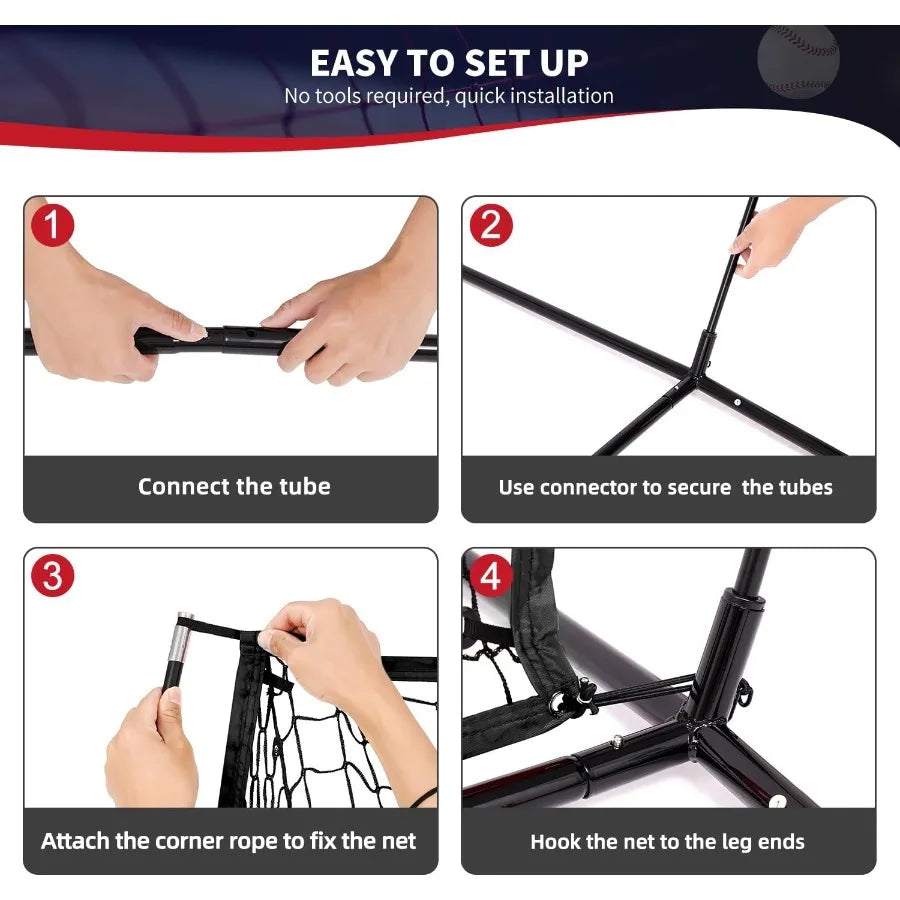 EASY TO SET UP
No tools required, quick installation

1
Connect the tube

2
Use connector to secure  the tubes

3
Attach the corner rope to fix the net

4
Hook the net to the leg ends